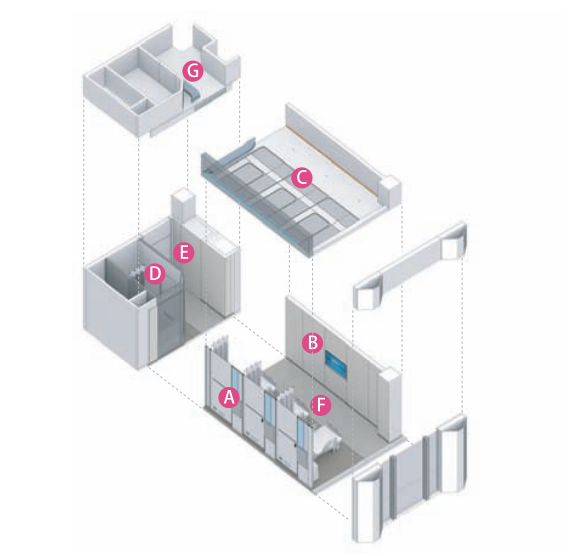 G

C

E

D

B

A

F